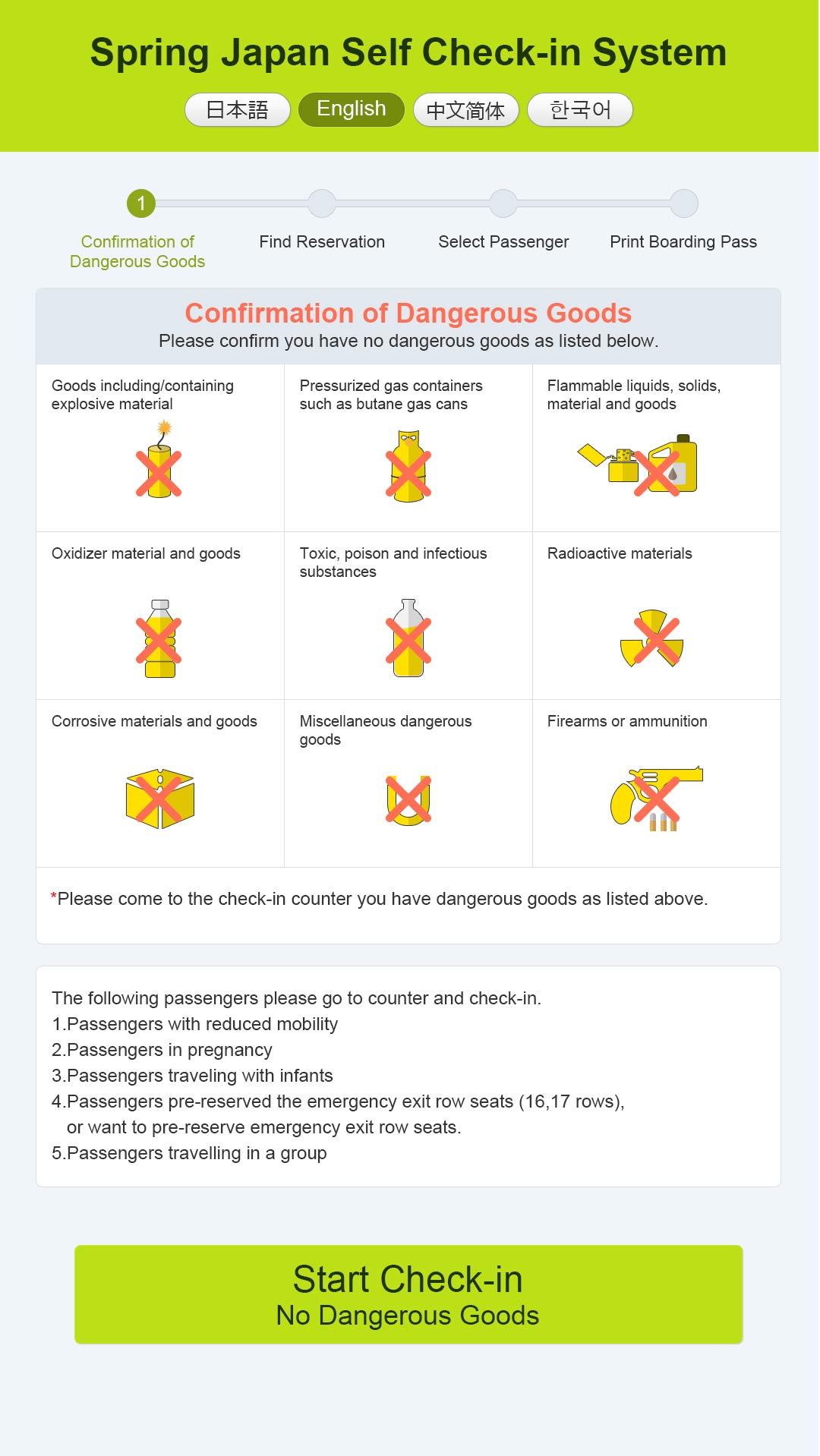 Spring Japan Self Check-in System

日本語 English 中文简体 한국어

1

Confirmation of Dangerous Goods

Find Reservation

Select Passenger

Print Boarding Pass

Confirmation of Dangerous Goods
Please confirm you have no dangerous goods as listed below.

| Goods including/containing explosive material | Pressurized gas containers such as butane gas cans | Flammable liquids, solids, material and goods |
|---|---|---|
| Oxidizer material and goods | Toxic, poison and infectious substances | Radioactive materials |
| Corrosive materials and goods | Miscellaneous dangerous goods | Firearms or ammunition |

*Please come to the check-in counter you have dangerous goods as listed above.

The following passengers please go to counter and check-in.
1.Passengers with reduced mobility
2.Passengers in pregnancy
3.Passengers traveling with infants
4.Passengers pre-reserved the emergency exit row seats (16,17 rows), or want to pre-reserve emergency exit row seats.
5.Passengers travelling in a group

Start Check-in
No Dangerous Goods