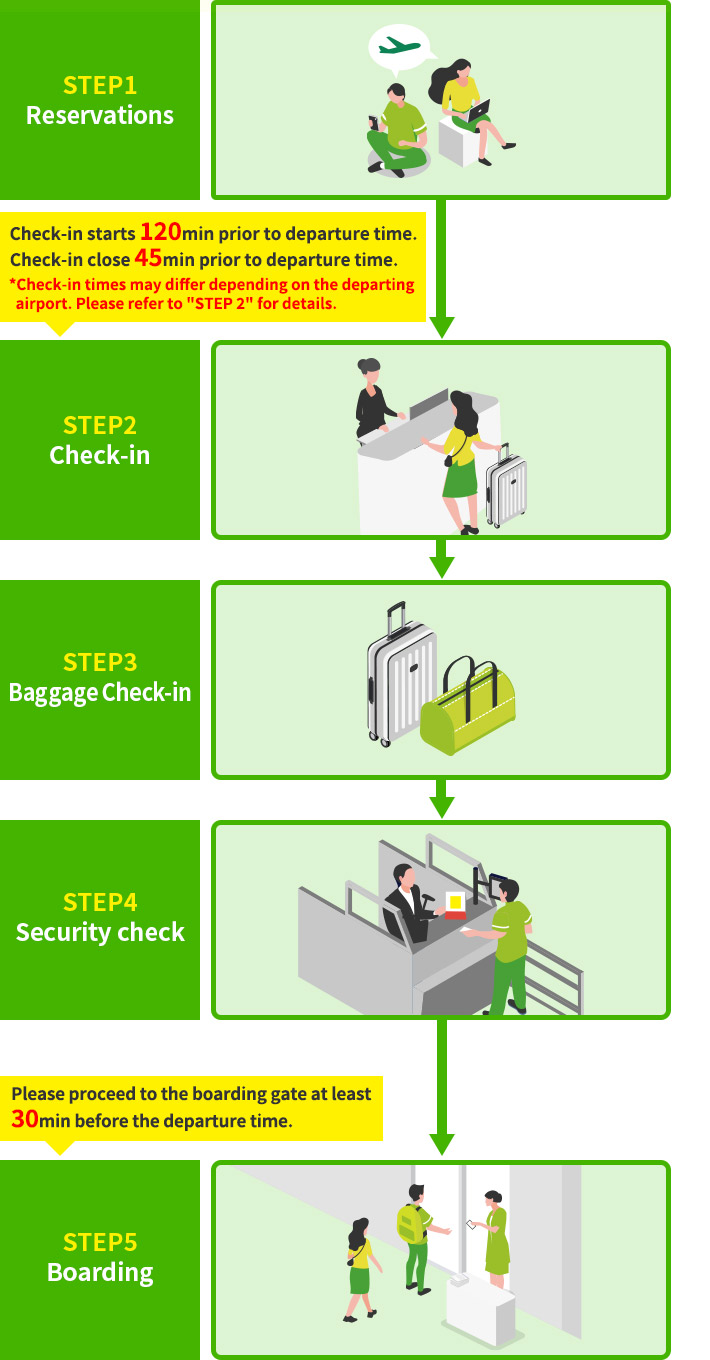 STEP1
Reservations

Check-in starts 120min prior to departure time.
Check-in close 45min prior to departure time.
*Check-in times may differ depending on the departing airport. Please refer to "STEP 2" for details.

STEP2
Check-in

STEP3
Baggage Check-in

STEP4
Security check

Please proceed to the boarding gate at least 30min before the departure time.

STEP5
Boarding